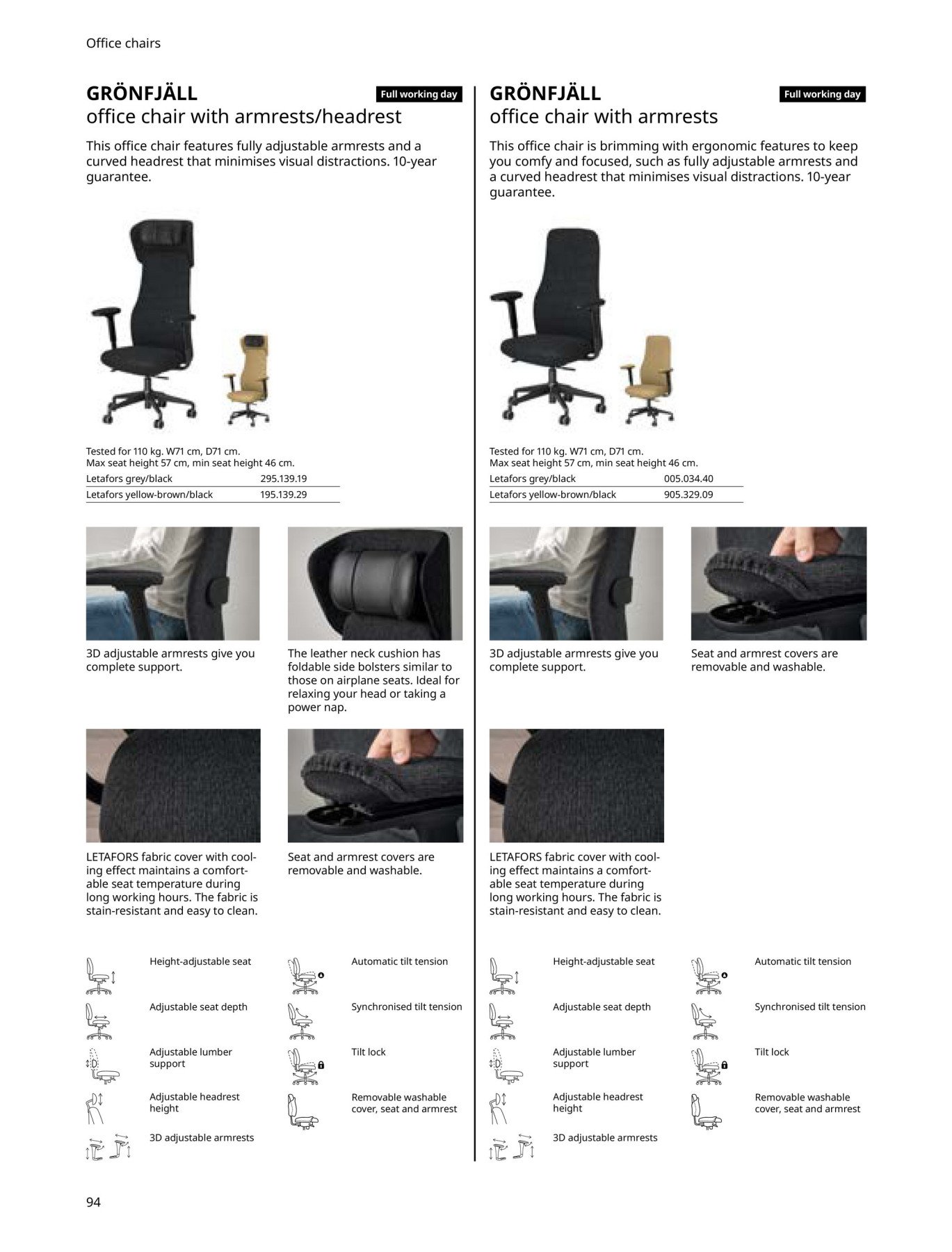 Office chairs

GRÖNFJÄLL
Full working day
office chair with armrests/headrest

This office chair features fully adjustable armrests and a curved headrest that minimises visual distractions. 10-year guarantee.

Tested for 110 kg. W71 cm, D71 cm.
Max seat height 57 cm, min seat height 46 cm.

| Letafors grey/black | 295.139.19 |
|---|---|
| Letafors yellow-brown/black | 195.139.29 |

3D adjustable armrests give you complete support.

The leather neck cushion has foldable side bolsters similar to those on airplane seats. Ideal for relaxing your head or taking a power nap.

LETAFORS fabric cover with cooling effect maintains a comfortable seat temperature during long working hours. The fabric is stain-resistant and easy to clean.

Seat and armrest covers are removable and washable.

Height-adjustable seat
Adjustable seat depth
Adjustable lumber support
Adjustable headrest height
3D adjustable armrests
Automatic tilt tension
Synchronised tilt tension
Tilt lock
Removable washable cover, seat and armrest

GRÖNFJÄLL
Full working day
office chair with armrests

This office chair is brimming with ergonomic features to keep you comfy and focused, such as fully adjustable armrests and a curved headrest that minimises visual distractions. 10-year guarantee.

Tested for 110 kg. W71 cm, D71 cm.
Max seat height 57 cm, min seat height 46 cm.

| Letafors grey/black | 005.034.40 |
|---|---|
| Letafors yellow-brown/black | 905.329.09 |

3D adjustable armrests give you complete support.

Seat and armrest covers are removable and washable.

LETAFORS fabric cover with cooling effect maintains a comfortable seat temperature during long working hours. The fabric is stain-resistant and easy to clean.

Height-adjustable seat
Adjustable seat depth
Adjustable lumber support
Adjustable headrest height
3D adjustable armrests
Automatic tilt tension
Synchronised tilt tension
Tilt lock
Removable washable cover, seat and armrest

94